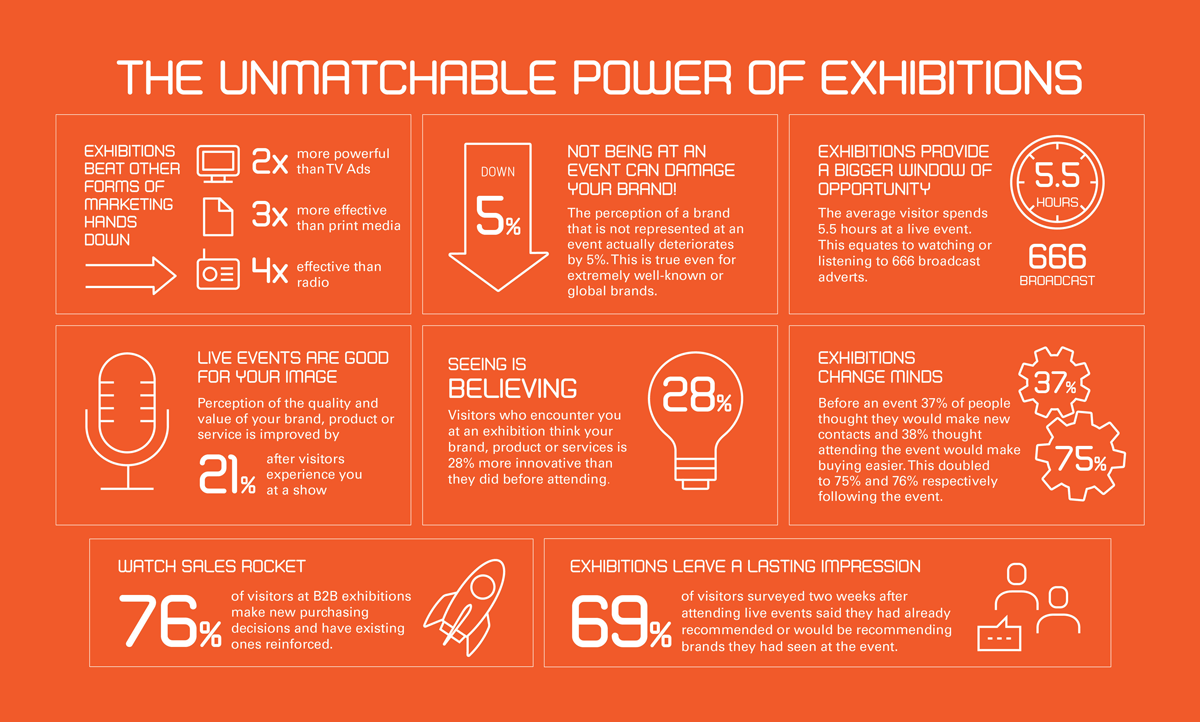 THE UNMATCHABLE POWER OF EXHIBITIONS

EXHIBITIONS BEAT OTHER FORMS OF MARKETING HANDS DOWN

2x more powerful than TV Ads

3x more effective than print media

4x effective than radio

DOWN 5%

NOT BEING AT AN EVENT CAN DAMAGE YOUR BRAND!

The perception of a brand that is not represented at an event actually deteriorates by 5%. This is true even for extremely well-known or global brands.

EXHIBITIONS PROVIDE A BIGGER WINDOW OF OPPORTUNITY

The average visitor spends 5.5 hours at a live event. This equates to watching or listening to 666 broadcast adverts.

5.5 HOURS

666 BROADCAST

LIVE EVENTS ARE GOOD FOR YOUR IMAGE

Perception of the quality and value of your brand, product or service is improved by

21% after visitors experience you at a show

SEEING IS BELIEVING

Visitors who encounter you at an exhibition think your brand, product or services is 28% more innovative than they did before attending.

28%

EXHIBITIONS CHANGE MINDS

Before an event 37% of people thought they would make new contacts and 38% thought attending the event would make buying easier. This doubled to 75% and 76% respectively following the event.

37%

75%

WATCH SALES ROCKET

76% of visitors at B2B exhibitions make new purchasing decisions and have existing ones reinforced.

EXHIBITIONS LEAVE A LASTING IMPRESSION

69% of visitors surveyed two weeks after attending live events said they had already recommended or would be recommending brands they had seen at the event.