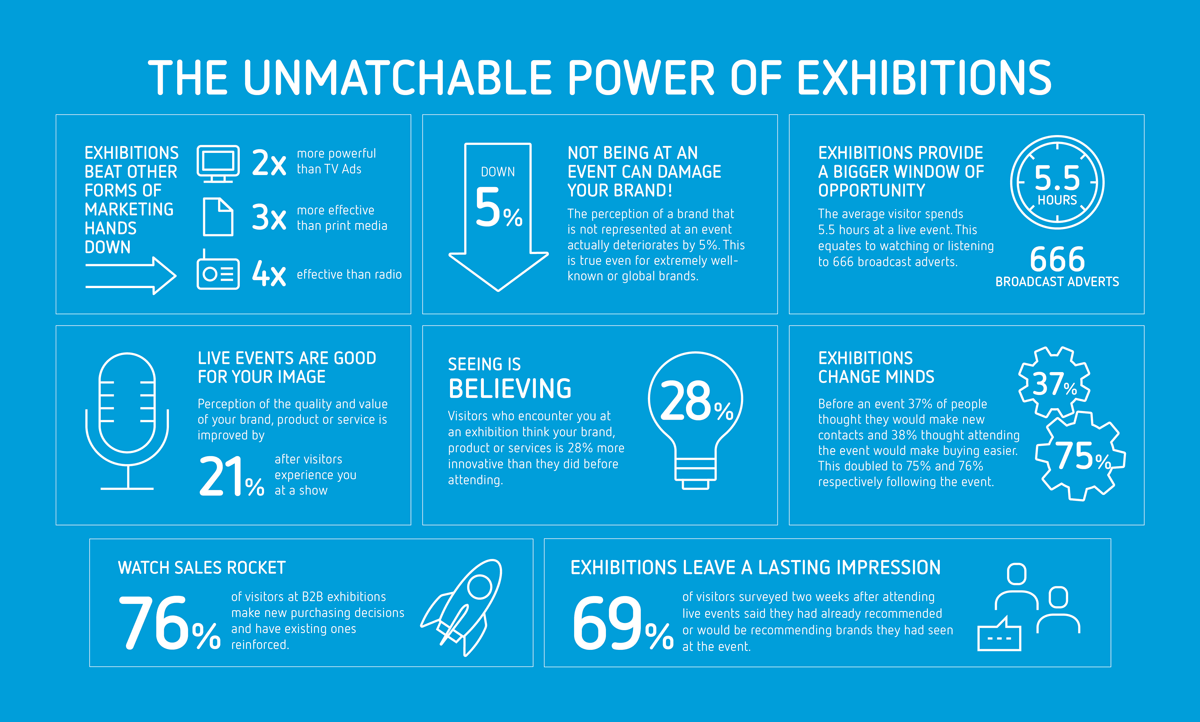 THE UNMATCHABLE POWER OF EXHIBITIONS

EXHIBITIONS BEAT OTHER FORMS OF MARKETING HANDS DOWN

2x more powerful than TV Ads

3x more effective than print media

4x effective than radio

DOWN 5%

NOT BEING AT AN EVENT CAN DAMAGE YOUR BRAND!

The perception of a brand that is not represented at an event actually deteriorates by 5%. This is true even for extremely well-known or global brands.

EXHIBITIONS PROVIDE A BIGGER WINDOW OF OPPORTUNITY

The average visitor spends 5.5 hours at a live event. This equates to watching or listening to 666 broadcast adverts.

5.5 HOURS

666 BROADCAST ADVERTS

LIVE EVENTS ARE GOOD FOR YOUR IMAGE

Perception of the quality and value of your brand, product or service is improved by

21% after visitors experience you at a show

SEEING IS BELIEVING

Visitors who encounter you at an exhibition think your brand, product or services is 28% more innovative than they did before attending.

28%

EXHIBITIONS CHANGE MINDS

Before an event 37% of people thought they would make new contacts and 38% thought attending the event would make buying easier. This doubled to 75% and 76% respectively following the event.

37%

75%

WATCH SALES ROCKET

76% of visitors at B2B exhibitions make new purchasing decisions and have existing ones reinforced.

EXHIBITIONS LEAVE A LASTING IMPRESSION

69% of visitors surveyed two weeks after attending live events said they had already recommended or would be recommending brands they had seen at the event.