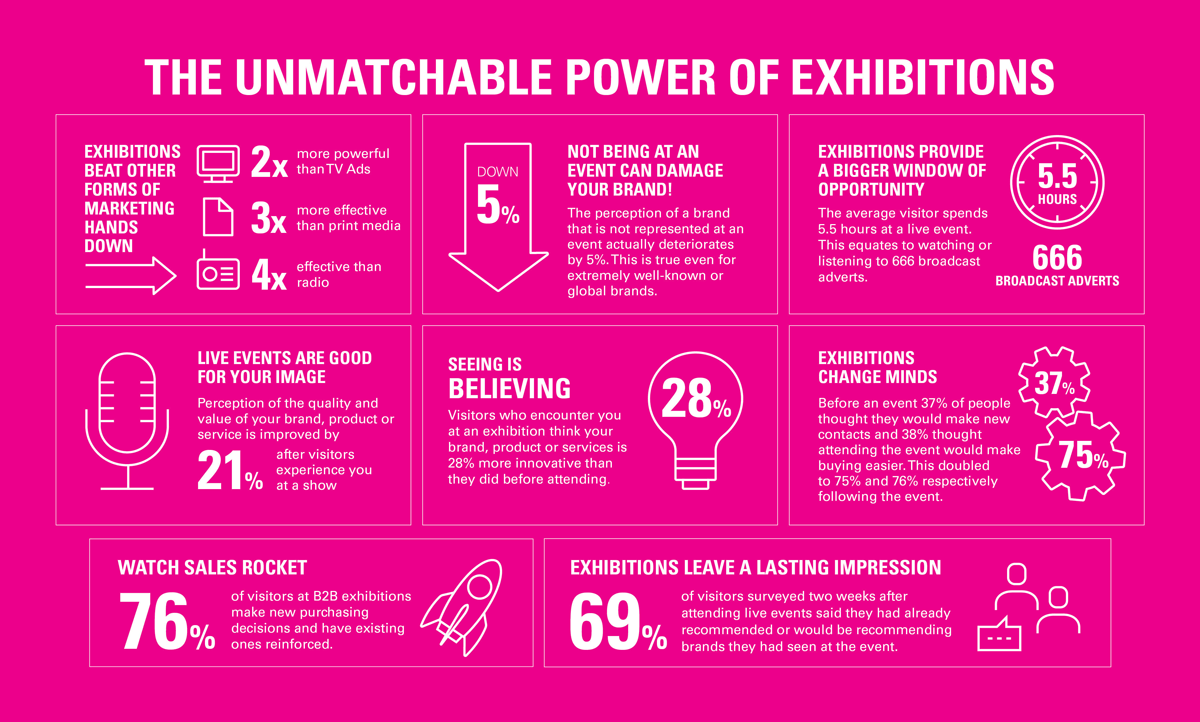 THE UNMATCHABLE POWER OF EXHIBITIONS

EXHIBITIONS BEAT OTHER FORMS OF MARKETING HANDS DOWN

2x more powerful than TV Ads

3x more effective than print media

4x effective than radio

DOWN 5%

NOT BEING AT AN EVENT CAN DAMAGE YOUR BRAND!

The perception of a brand that is not represented at an event actually deteriorates by 5%. This is true even for extremely well-known or global brands.

EXHIBITIONS PROVIDE A BIGGER WINDOW OF OPPORTUNITY

The average visitor spends 5.5 hours at a live event. This equates to watching or listening to 666 broadcast adverts.

5.5 HOURS

666 BROADCAST ADVERTS

LIVE EVENTS ARE GOOD FOR YOUR IMAGE

Perception of the quality and value of your brand, product or service is improved by

21% after visitors experience you at a show

SEEING IS BELIEVING

Visitors who encounter you at an exhibition think your brand, product or services is 28% more innovative than they did before attending.

28%

EXHIBITIONS CHANGE MINDS

Before an event 37% of people thought they would make new contacts and 38% thought attending the event would make buying easier. This doubled to 75% and 76% respectively following the event.

37%

75%

WATCH SALES ROCKET

76% of visitors at B2B exhibitions make new purchasing decisions and have existing ones reinforced.

EXHIBITIONS LEAVE A LASTING IMPRESSION

69% of visitors surveyed two weeks after attending live events said they had already recommended or would be recommending brands they had seen at the event.